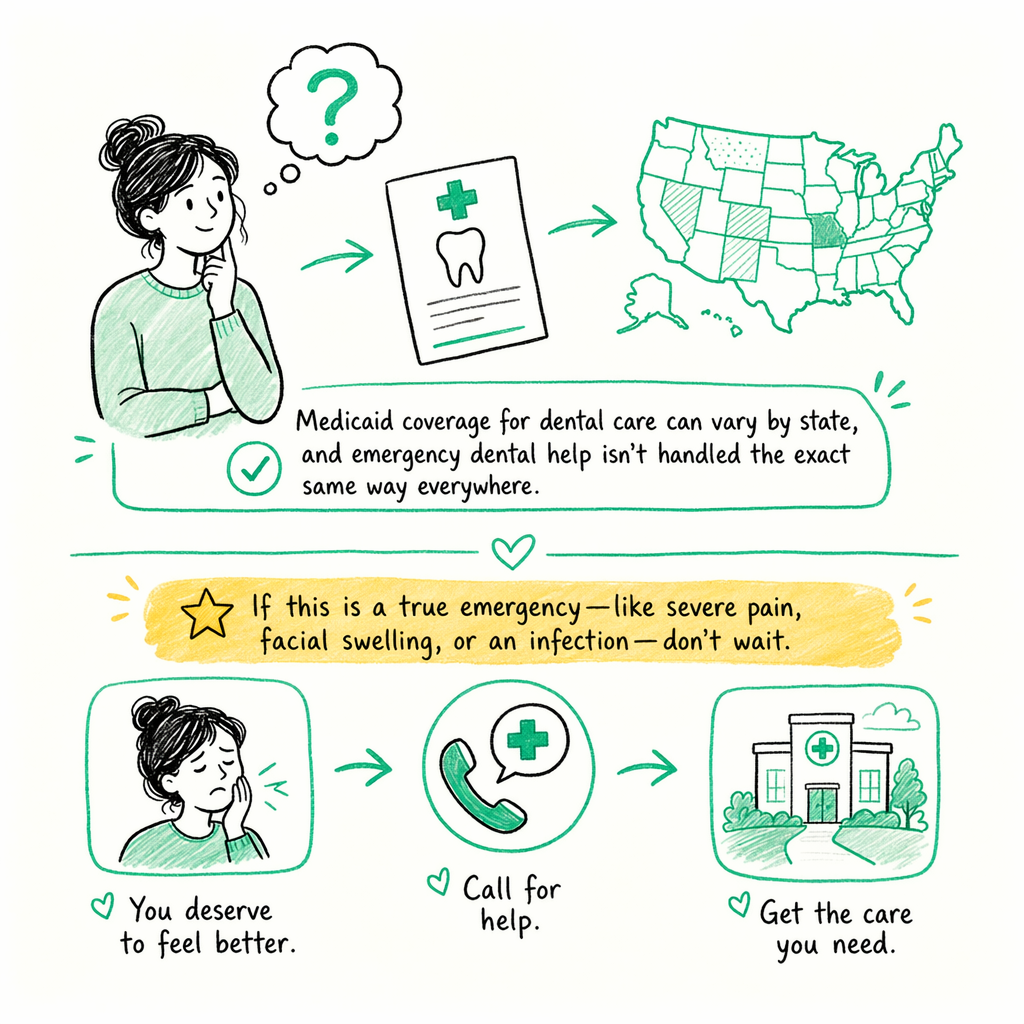 ?

Medicaid coverage for dental care can vary by state, and emergency dental help isn't handled the exact same way everywhere.

If this is a true emergency—like severe pain, facial swelling, or an infection—don't wait.

You deserve to feel better.

Call for help.

Get the care you need.